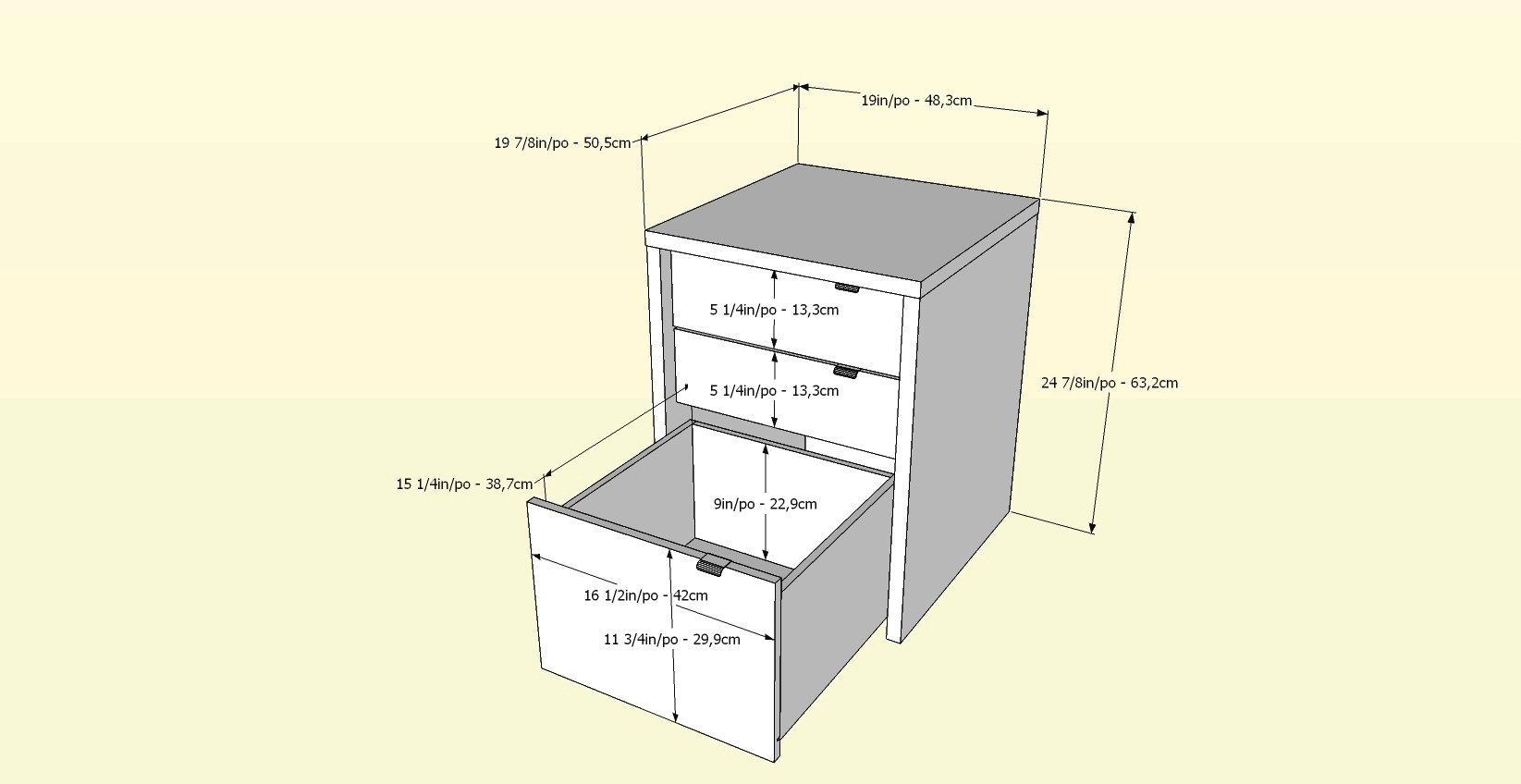 19in/po - 48,3cm

19 7/8in/po - 50,5cm

5 1/4in/po - 13,3cm

5 1/4in/po - 13,3cm

24 7/8in/po - 63,2cm

15 1/4in/po - 38,7cm

9in/po - 22,9cm

16 1/2in/po - 42cm

11 3/4in/po - 29,9cm